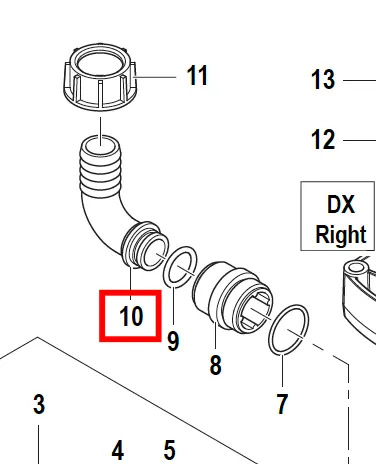 11
13
12
DX
Right
10
9
8
7
3
4
5